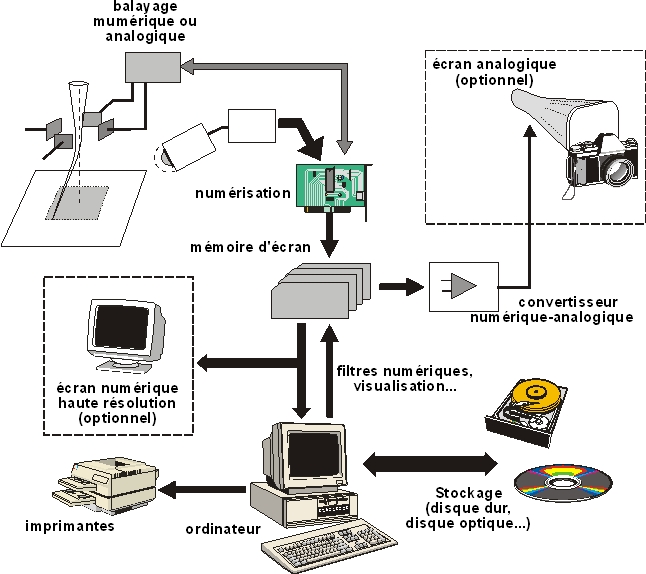 balayage mumérique ou analogique

écran analogique (optionnel)

numérisation

mémoire d'écran

convertisseur numérique-analogique

écran numérique haute résolution (optionnel)

filtres numériques, visualisation...

Stockage (disque dur, disque optique...)

imprimantes

ordinateur